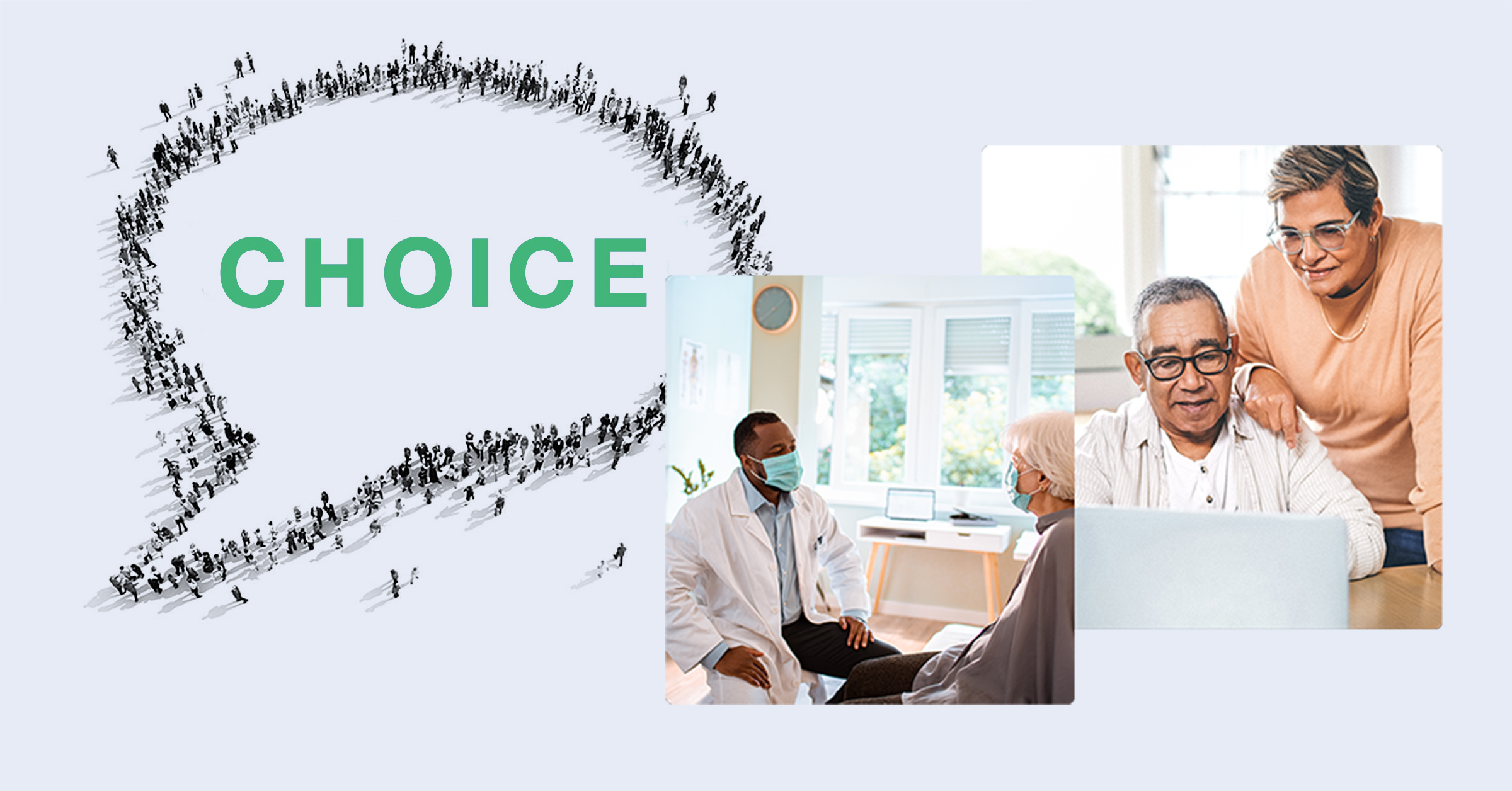 CHOICE